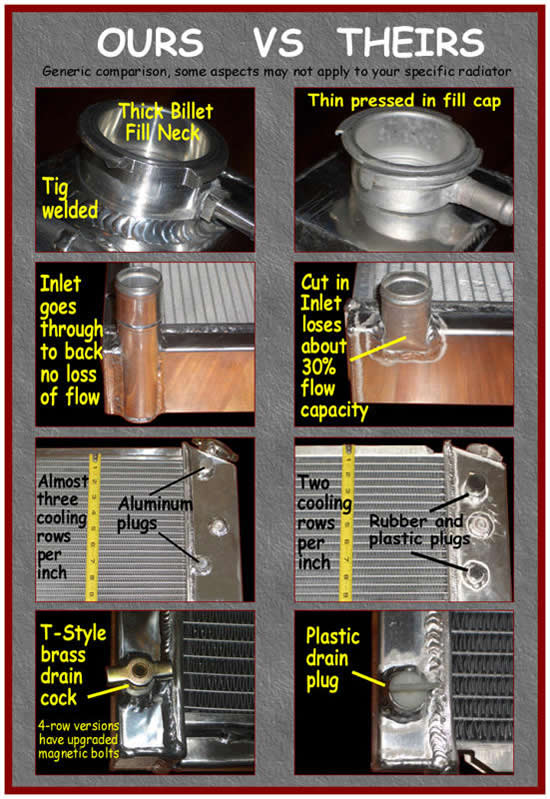 OURS VS THEIRS

Generic comparison, some aspects may not apply to your specific radiator

Thick Billet Fill Neck

Tig welded

Thin pressed in fill cap

Inlet goes through to back no loss of flow

Cut in Inlet loses about 30% flow capacity

Almost three cooling rows per inch

Aluminum plugs

Two cooling rows per inch

Rubber and plastic plugs

T-Style brass drain cock

4-row versions have upgraded magnetic bolts

Plastic drain plug